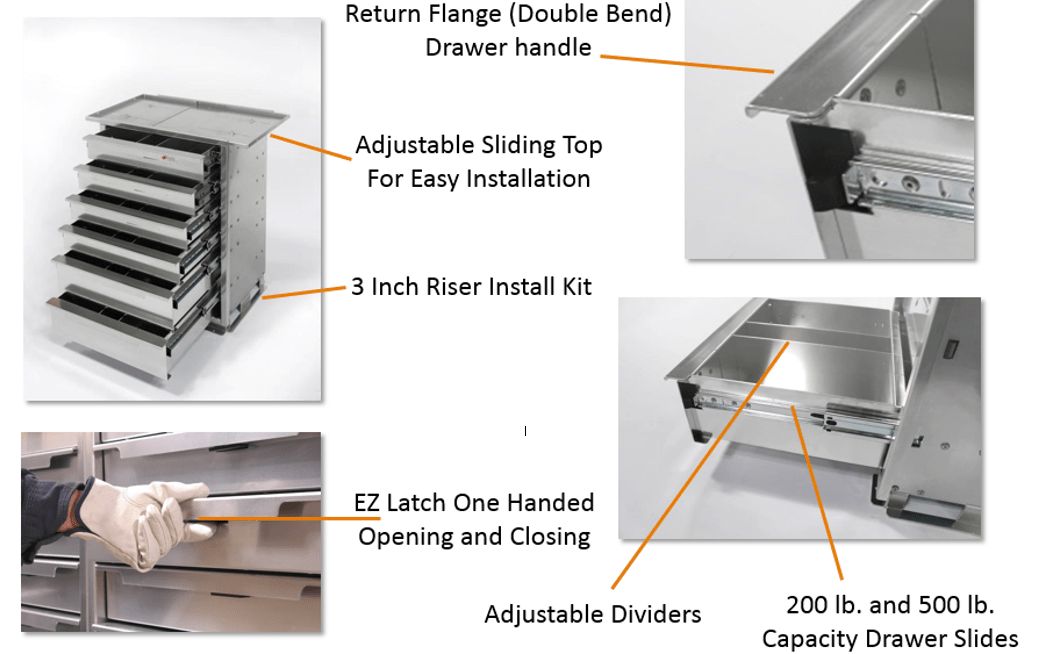 Return Flange (Double Bend)
Drawer handle

Adjustable Sliding Top
For Easy Installation

3 Inch Riser Install Kit

EZ Latch One Handed
Opening and Closing

Adjustable Dividers

200 lb. and 500 lb.
Capacity Drawer Slides